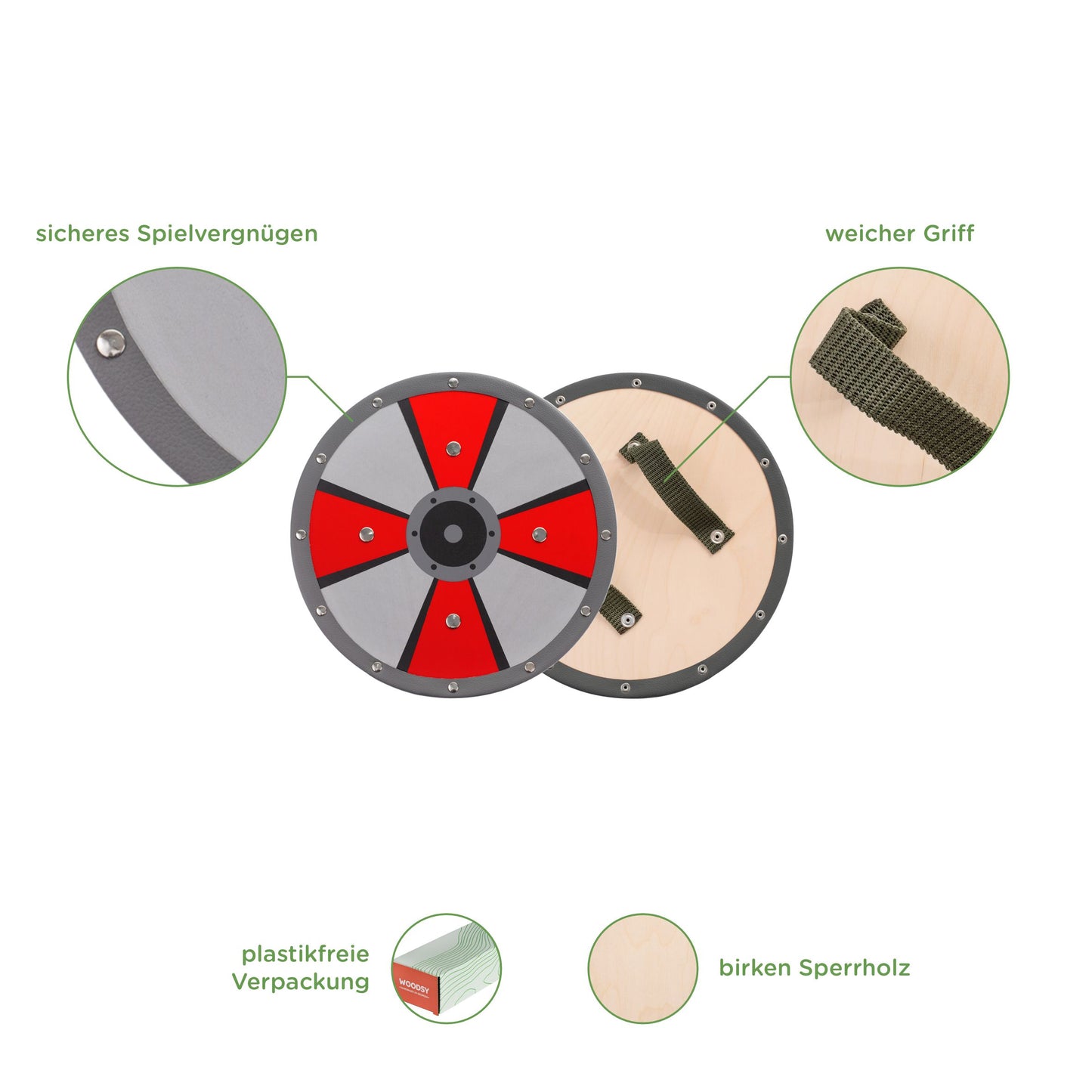 sicheres Spielvergnügen

weicher Griff

plastikfreie Verpackung

WOODSY

birken Sperrholz